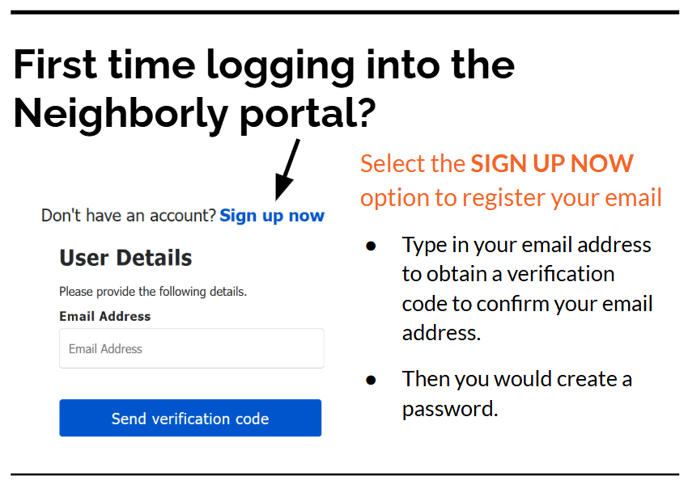 First time logging into the Neighborly portal?

Don't have an account? Sign up now

User Details

Please provide the following details.

Email Address

Email Address

Send verification code

Select the SIGN UP NOW option to register your email

- Type in your email address to obtain a verification code to confirm your email address.
- Then you would create a password.